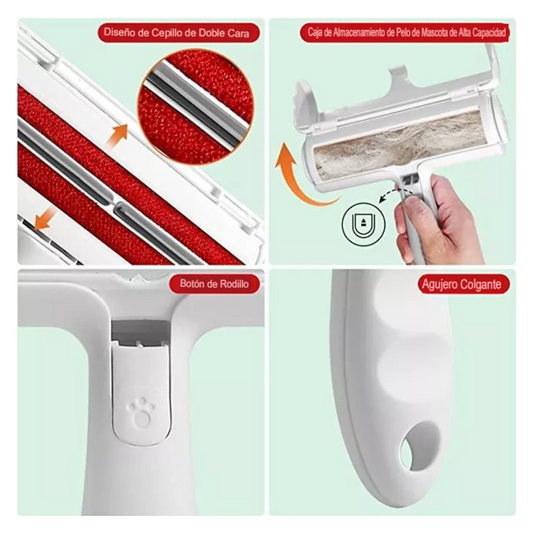 Diseño de Cepillo de Doble Cara

Caja de Almacenamiento de Pelo de Mascota de Alta Capacidad

Botón de Rodillo

Agujero Colgante