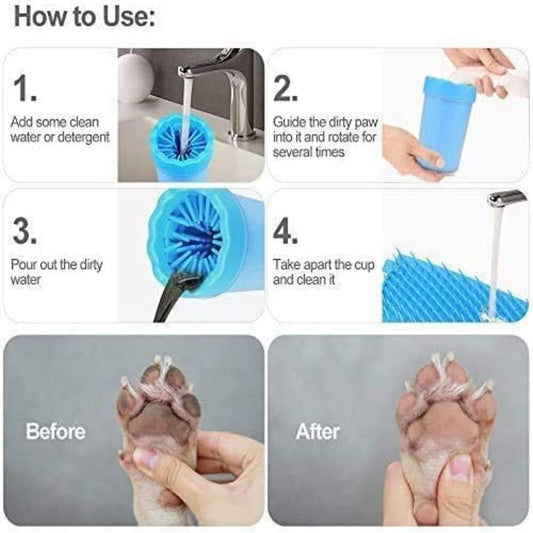 How to Use:

1.
Add some clean water or detergent

2.
Guide the dirty paw into it and rotate for several times

3.
Pour out the dirty water

4.
Take apart the cup and clean it

Before

After